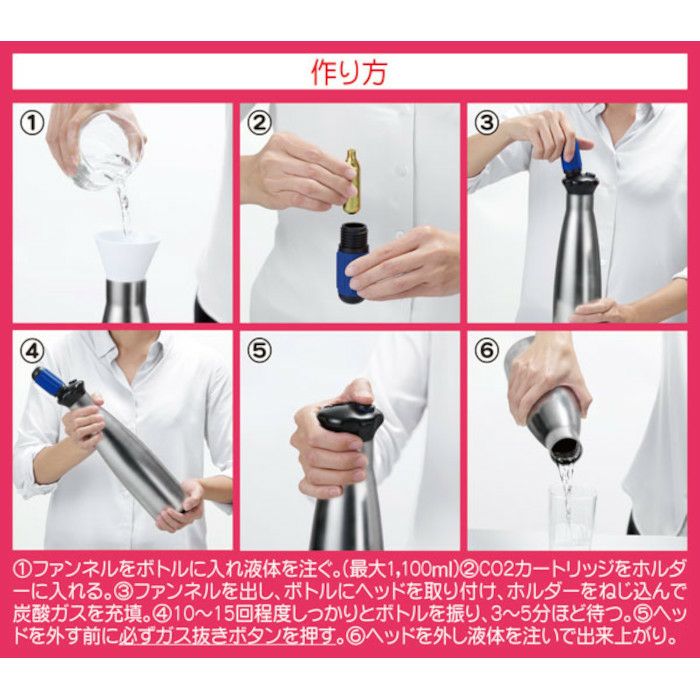 作り方

①

②

③

④

⑤

⑥

①ファンネルをボトルに入れ液体を注ぐ。(最大1,100ml)②CO2カートリッジをホルダーに入れる。③ファンネルを出し、ボトルにヘッドを取り付け、ホルダーをねじ込んで炭酸ガスを充填。④10～15回程度しっかりとボトルを振り、3～5分ほど待つ。⑤ヘッドを外す前に必ずガス抜きボタンを押す。⑥ヘッドを外し液体を注いで出来上がり。