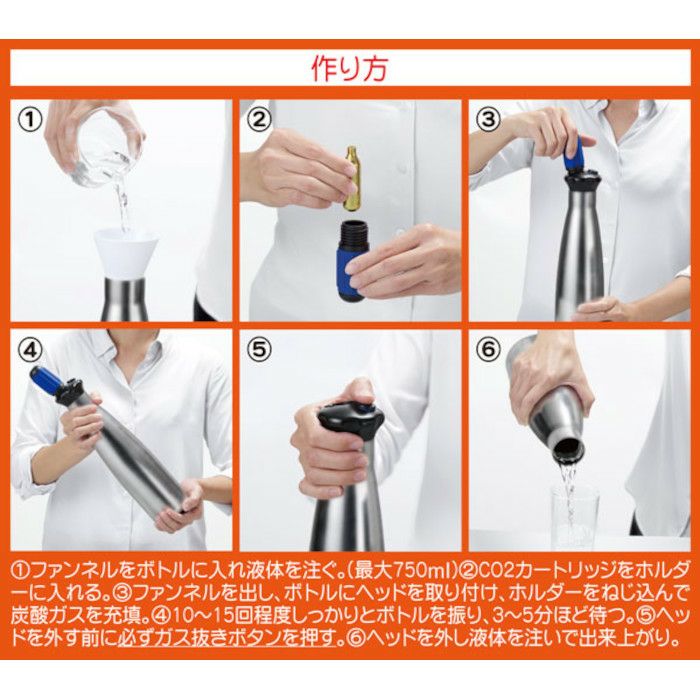 作り方

①

②

③

④

⑤

⑥

①ファンネルをボトルに入れ液体を注ぐ。(最大750ml)②CO2カートリッジをホルダーに入れる。③ファンネルを出し、ボトルにヘッドを取り付け、ホルダーをねじ込んで炭酸ガスを充填。④10～15回程度しっかりとボトルを振り、3～5分ほど待つ。⑤ヘッドを外す前に必ずガス抜きボタンを押す。⑥ヘッドを外し液体を注いで出来上がり。