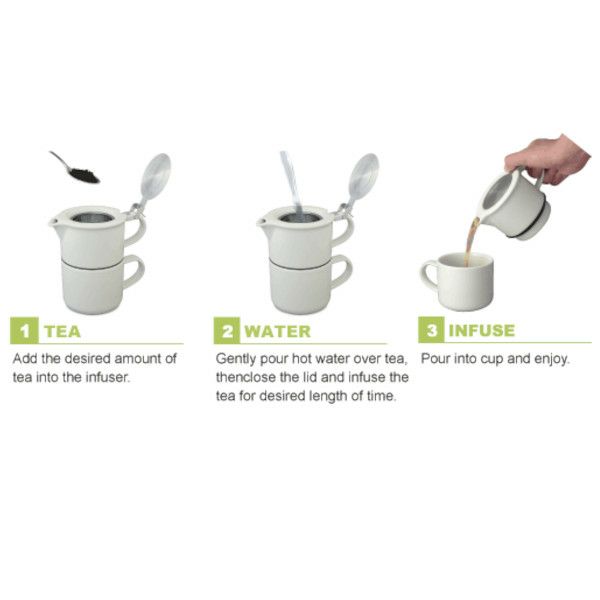 1 TEA

Add the desired amount of tea into the infuser.

2 WATER

Gently pour hot water over tea, thenclose the lid and infuse the tea for desired length of time.

3 INFUSE

Pour into cup and enjoy.