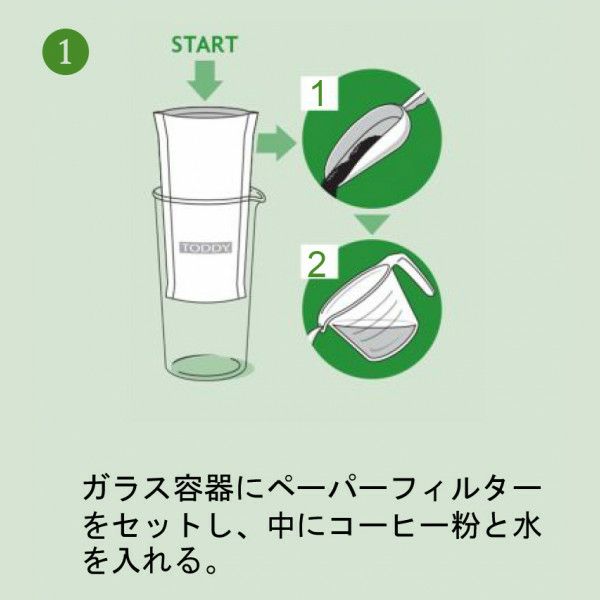 1

START

TODDY

1

2

ガラス容器にペーパーフィルターをセットし、中にコーヒー粉と水を入れる。