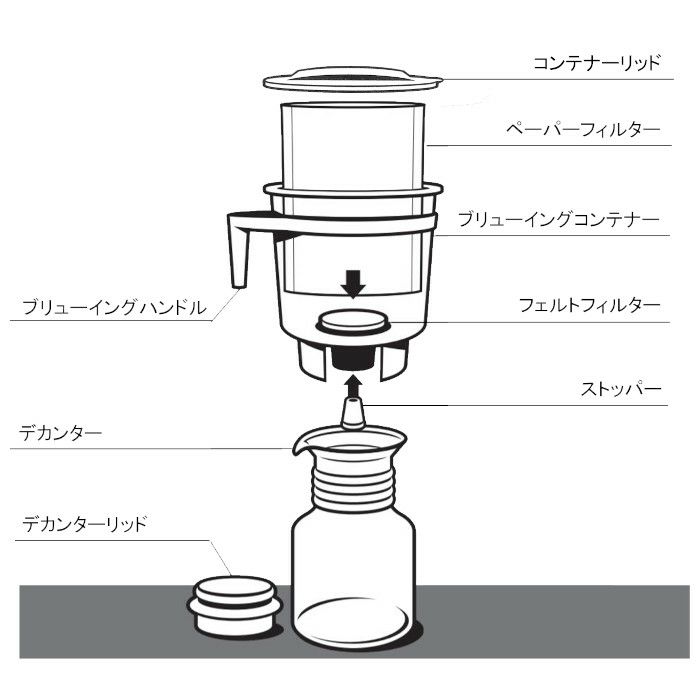 コンテナーリッド

ペーパーフィルター

ブリューイングコンテナー

ブリューイングハンドル

フェルトフィルター

ストッパー

デカンター

デカンターリッド