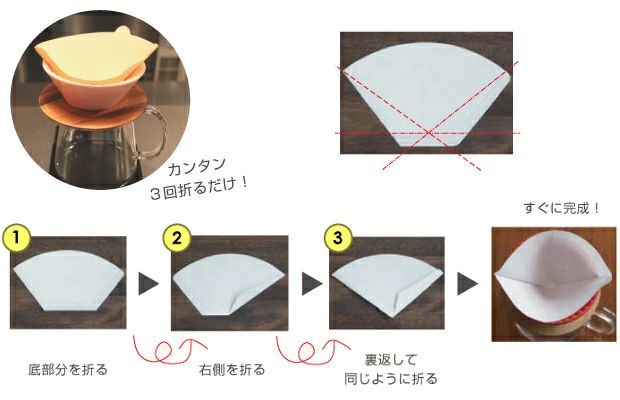 カンタン
3回折るだけ！

すぐに完成！

1

2

3

底部分を折る

右側を折る

裏返して
同じように折る