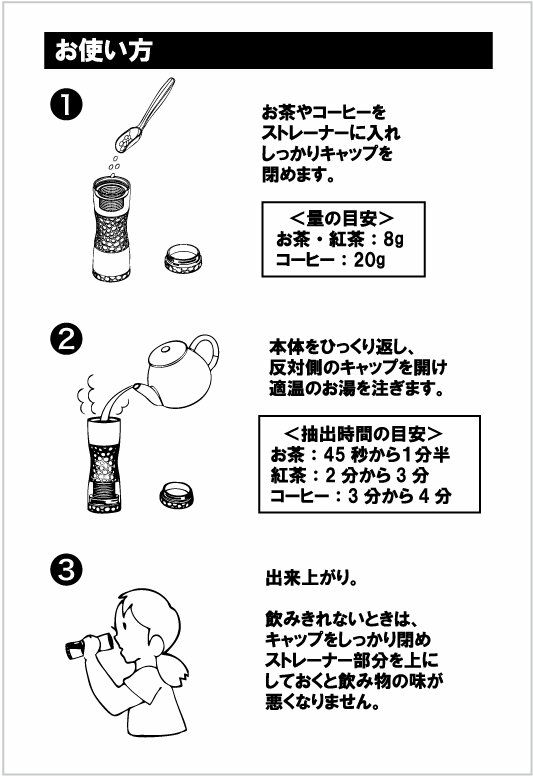 お使い方

❶

お茶やコーヒーをストレーナーに入れしっかりキャップを閉めます。

＜量の目安＞
お茶・紅茶：8g
コーヒー：20g

❷

本体をひっくり返し、反対側のキャップを開け適温のお湯を注ぎます。

＜抽出時間の目安＞
お茶：45 秒から1分半
紅茶：2 分から 3 分
コーヒー：3 分から 4 分

❸

出来上がり。

飲みきれないときは、キャップをしっかり閉めストレーナー部分を上にしておくと飲み物の味が悪くなりません。